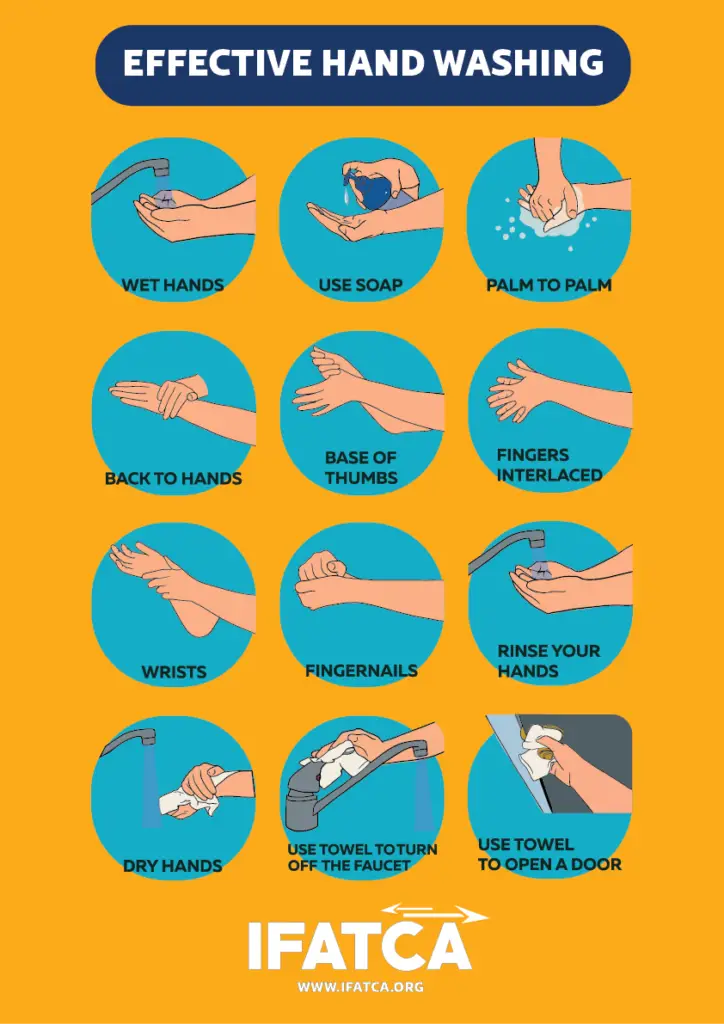 EFFECTIVE HAND WASHING

WET HANDS

USE SOAP

PALM TO PALM

BACK TO HANDS

BASE OF THUMBS

FINGERS INTERLACED

WRISTS

FINGERNAILS

RINSE YOUR HANDS

DRY HANDS

USE TOWEL TO TURN OFF THE FAUCET

USE TOWEL TO OPEN A DOOR

IFATCA

WWW.IFATCA.ORG